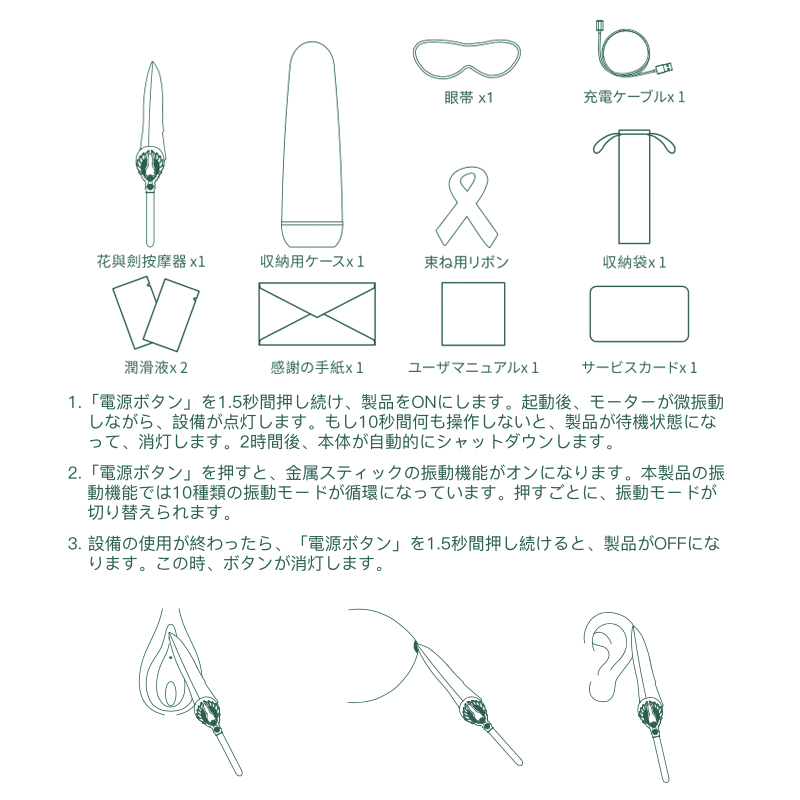 眼帯 x1

充電ケーブルx 1

花與剣按摩器 x1

収納用ケースx 1

束ね用リボン

収納袋x 1

潤滑液x 2

感謝の手紙x 1

ユーザマニュアルx 1

サービスカードx 1

1.「電源ボタン」を1.5秒間押し続け、製品をONにします。起動後、モーターが微振動しながら、設備が点灯します。もし10秒間何も操作しないと、製品が待機状態になって、消灯します。2時間後、本体が自動的にシャットダウンします。

2.「電源ボタン」を押すと、金属スティックの振動機能がオンになります。本製品の振動機能では10種類の振動モードが循環になっています。押すごとに、振動モードが切り替えられます。

3. 設備の使用が終わったら、「電源ボタン」を1.5秒間押し続けると、製品がOFFになります。この時、ボタンが消灯します。